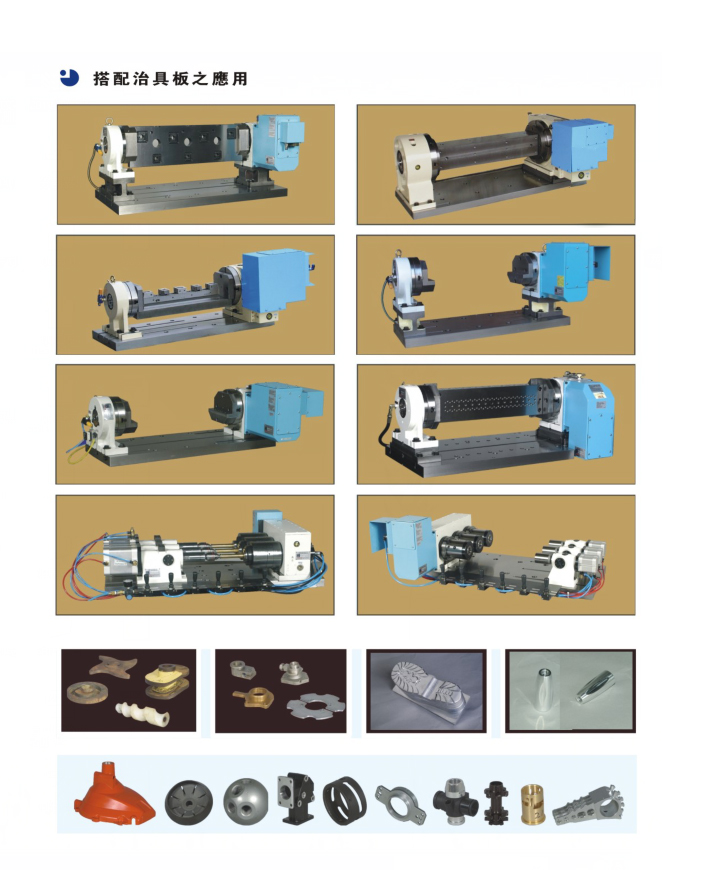 搭配治具板之應用